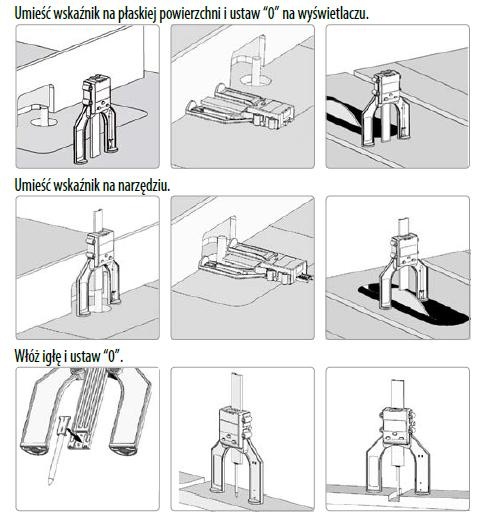 Umieść wskaźnik na płaskiej powierzchni i ustaw “0” na wyświetlaczu.

Umieść wskaźnik na narzędziu.

Włóż igłę i ustaw “0”.